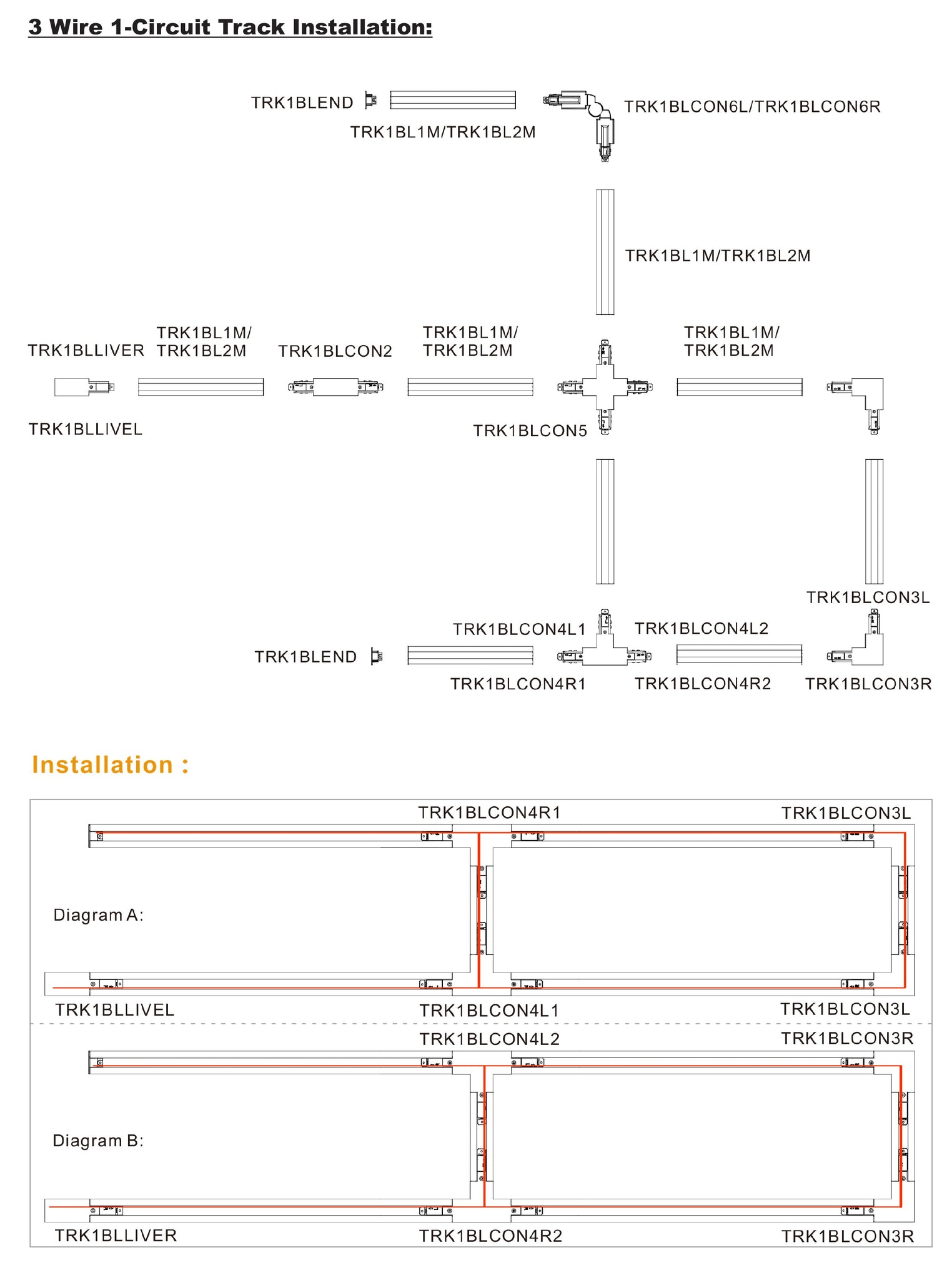 3 Wire 1-Circuit Track Installation:

TRK1BLEND

TRK1BL1M/TRK1BL2M

TRK1BLCON6L/TRK1BLCON6R

TRK1BL1M/TRK1BL2M

TRK1BLLIVER

TRK1BL1M/
TRK1BL2M

TRK1BLCON2

TRK1BL1M/
TRK1BL2M

TRK1BL1M/
TRK1BL2M

TRK1BLLIVEL

TRK1BLCON5

TRK1BLCON3L

TRK1BLCON4L1

TRK1BLCON4L2

TRK1BLEND

TRK1BLCON4R1

TRK1BLCON4R2

TRK1BLCON3R

Installation :

TRK1BLCON4R1

TRK1BLCON3L

Diagram A:

TRK1BLLIVEL

TRK1BLCON4L1

TRK1BLCON3L

TRK1BLCON4L2

TRK1BLCON3R

Diagram B:

TRK1BLLIVER

TRK1BLCON4R2

TRK1BLCON3R