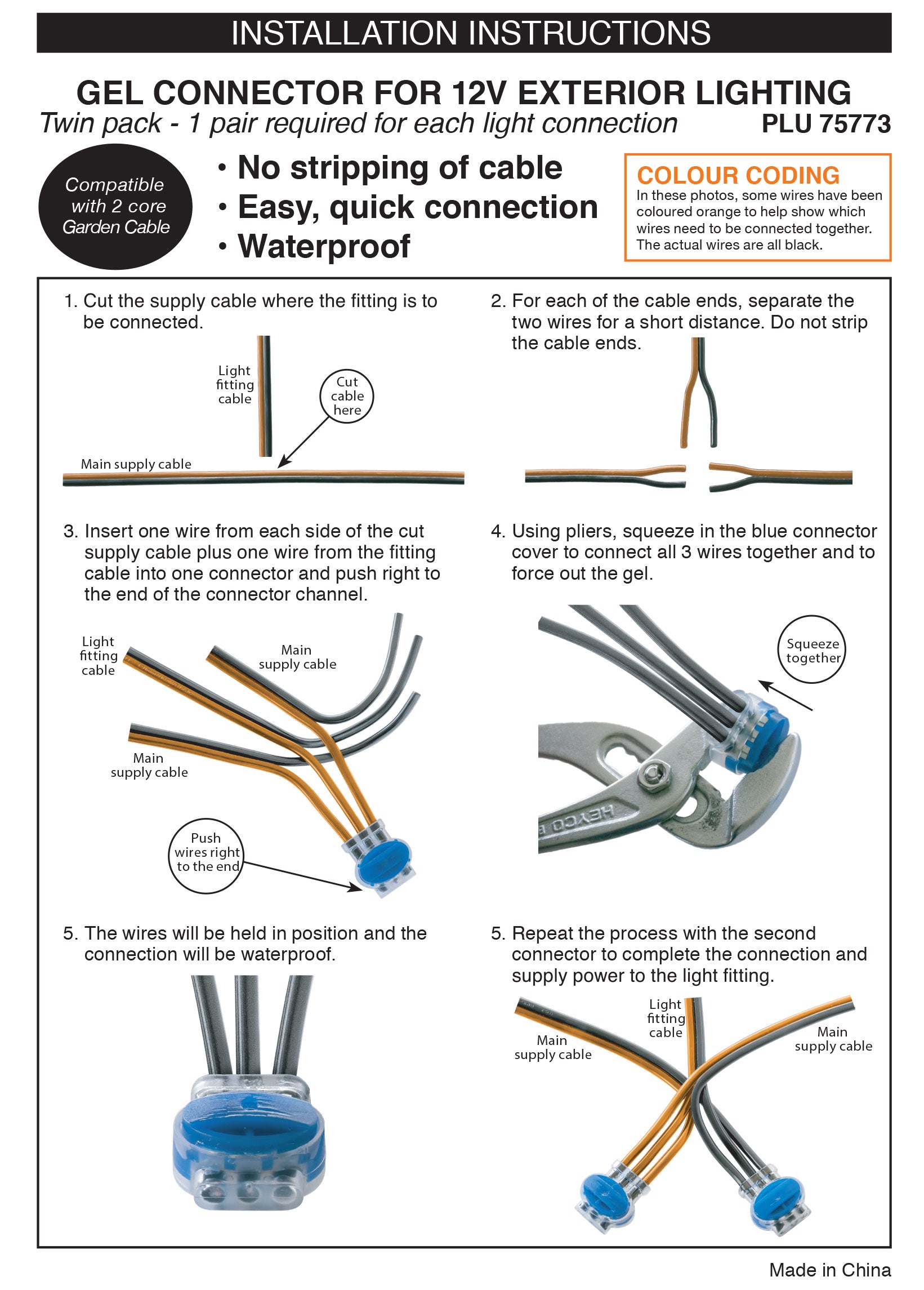 INSTALLATION INSTRUCTIONS

GEL CONNECTOR FOR 12V EXTERIOR LIGHTING

Twin pack - 1 pair required for each light connection PLU 75773

Compatible with 2 core Garden Cable

• No stripping of cable
• Easy, quick connection
• Waterproof

COLOUR CODING
In these photos, some wires have been coloured orange to help show which wires need to be connected together. The actual wires are all black.

1. Cut the supply cable where the fitting is to be connected.

Light fitting cable

Cut cable here

Main supply cable

2. For each of the cable ends, separate the two wires for a short distance. Do not strip the cable ends.

3. Insert one wire from each side of the cut supply cable plus one wire from the fitting cable into one connector and push right to the end of the connector channel.

Light fitting cable

Main supply cable

Main supply cable

Push wires right to the end

4. Using pliers, squeeze in the blue connector cover to connect all 3 wires together and to force out the gel.

Squeeze together

HEYCO

5. The wires will be held in position and the connection will be waterproof.

5. Repeat the process with the second connector to complete the connection and supply power to the light fitting.

Main supply cable

Light fitting cable

Main supply cable

Made in China