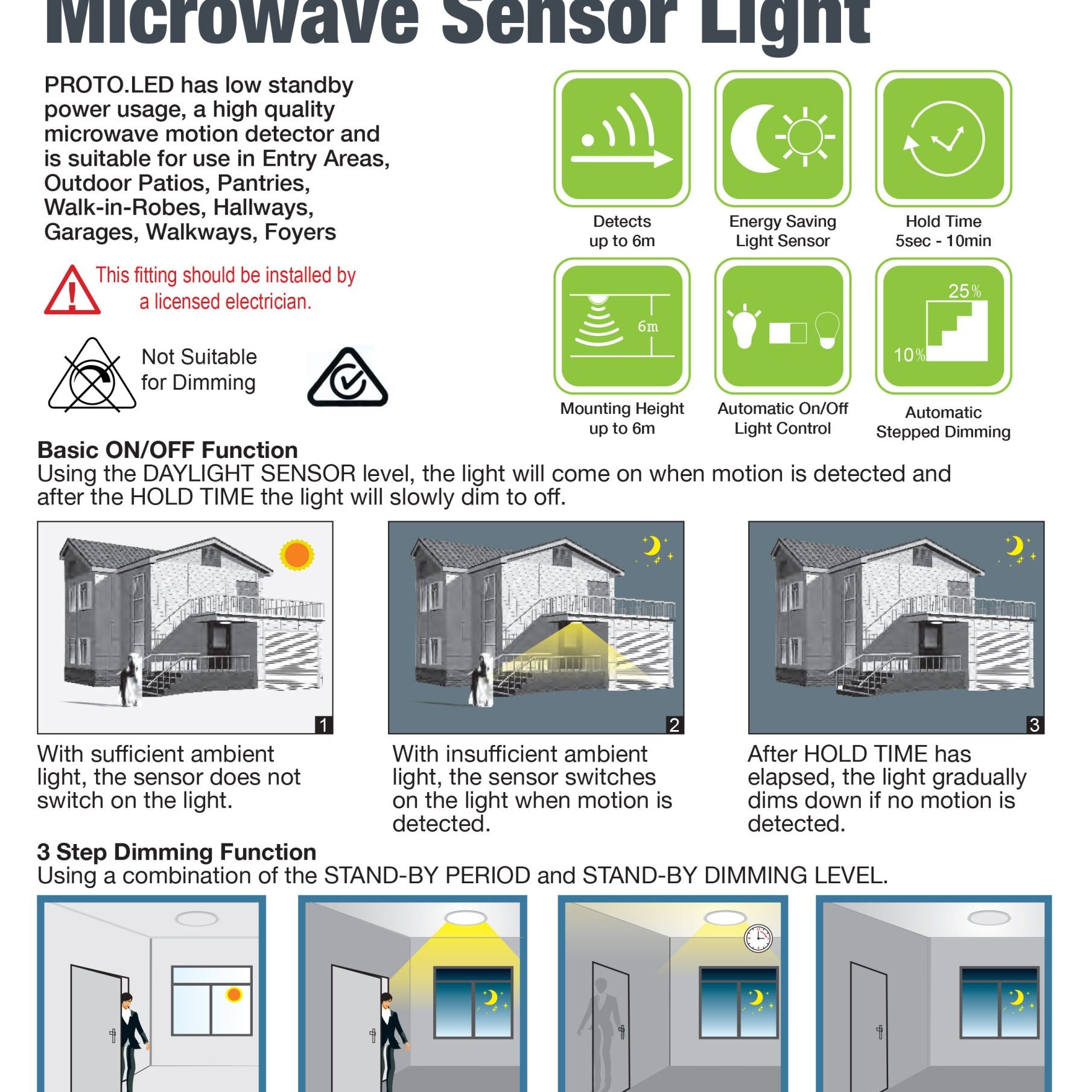 Microwave Sensor Light

PROTO.LED has low standby power usage, a high quality microwave motion detector and is suitable for use in Entry Areas, Outdoor Patios, Pantries, Walk-in-Robes, Hallways, Garages, Walkways, Foyers

This fitting should be installed by a licensed electrician.

Not Suitable for Dimming

Detects up to 6m

Energy Saving Light Sensor

Hold Time 5sec - 10min

6m

Mounting Height up to 6m

Automatic On/Off Light Control

25%

10%

Automatic Stepped Dimming

Basic ON/OFF Function
Using the DAYLIGHT SENSOR level, the light will come on when motion is detected and after the HOLD TIME the light will slowly dim to off.

1

With sufficient ambient light, the sensor does not switch on the light.

2

With insufficient ambient light, the sensor switches on the light when motion is detected.

3

After HOLD TIME has elapsed, the light gradually dims down if no motion is detected.

3 Step Dimming Function
Using a combination of the STAND-BY PERIOD and STAND-BY DIMMING LEVEL.