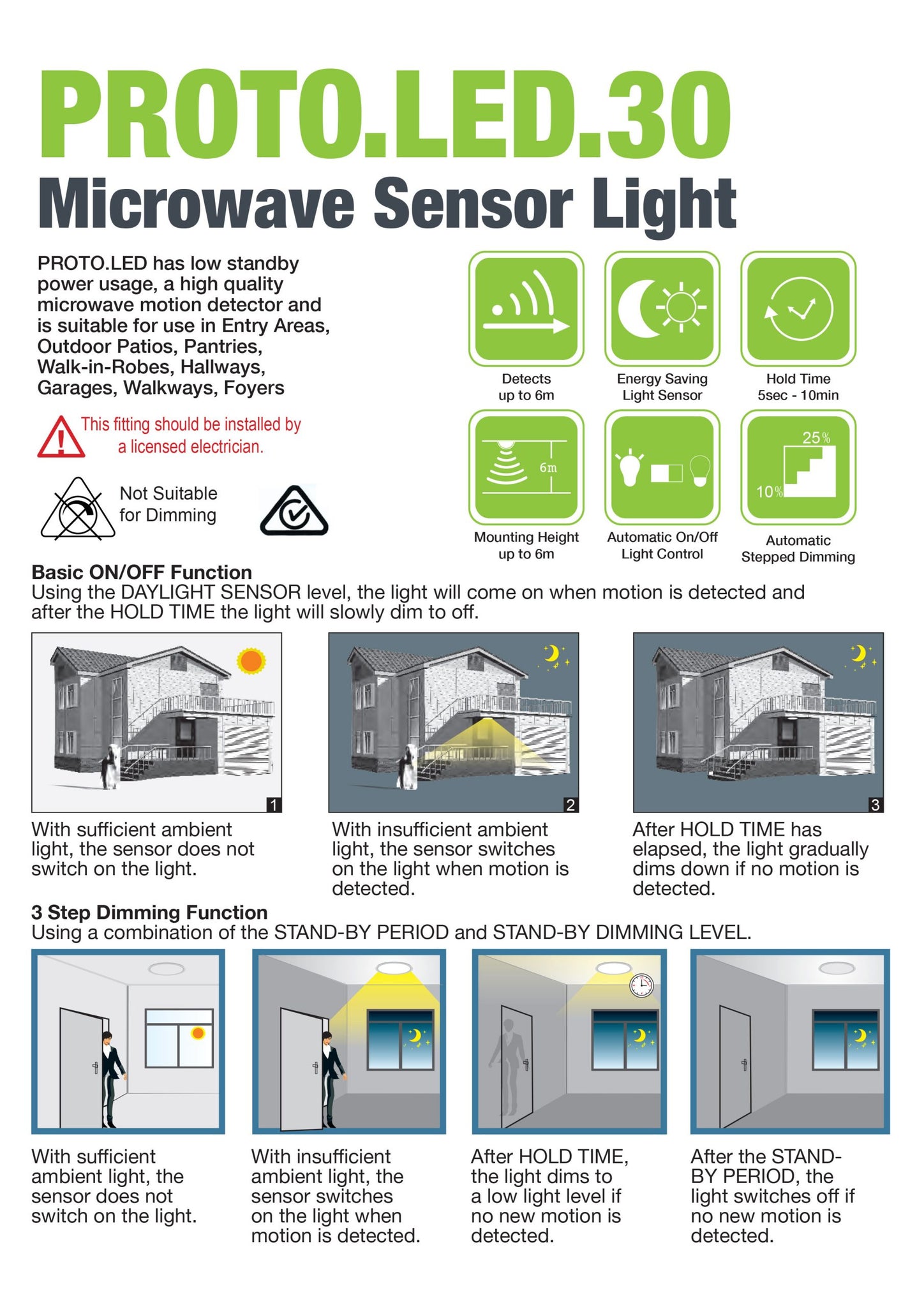 PROTO.LED.30
Microwave Sensor Light

PROTO.LED has low standby power usage, a high quality microwave motion detector and is suitable for use in Entry Areas, Outdoor Patios, Pantries, Walk-in-Robes, Hallways, Garages, Walkways, Foyers

This fitting should be installed by a licensed electrician.

Not Suitable for Dimming

Detects up to 6m

Energy Saving Light Sensor

Hold Time 5sec - 10min

6m

Mounting Height up to 6m

Automatic On/Off Light Control

25%

10%

Automatic Stepped Dimming

Basic ON/OFF Function
Using the DAYLIGHT SENSOR level, the light will come on when motion is detected and after the HOLD TIME the light will slowly dim to off.

1

With sufficient ambient light, the sensor does not switch on the light.

2

With insufficient ambient light, the sensor switches on the light when motion is detected.

3

After HOLD TIME has elapsed, the light gradually dims down if no motion is detected.

3 Step Dimming Function
Using a combination of the STAND-BY PERIOD and STAND-BY DIMMING LEVEL.

With sufficient ambient light, the sensor does not switch on the light.

With insufficient ambient light, the sensor switches on the light when motion is detected.

After HOLD TIME, the light dims to a low light level if no new motion is detected.

After the STAND-BY PERIOD, the light switches off if no new motion is detected.